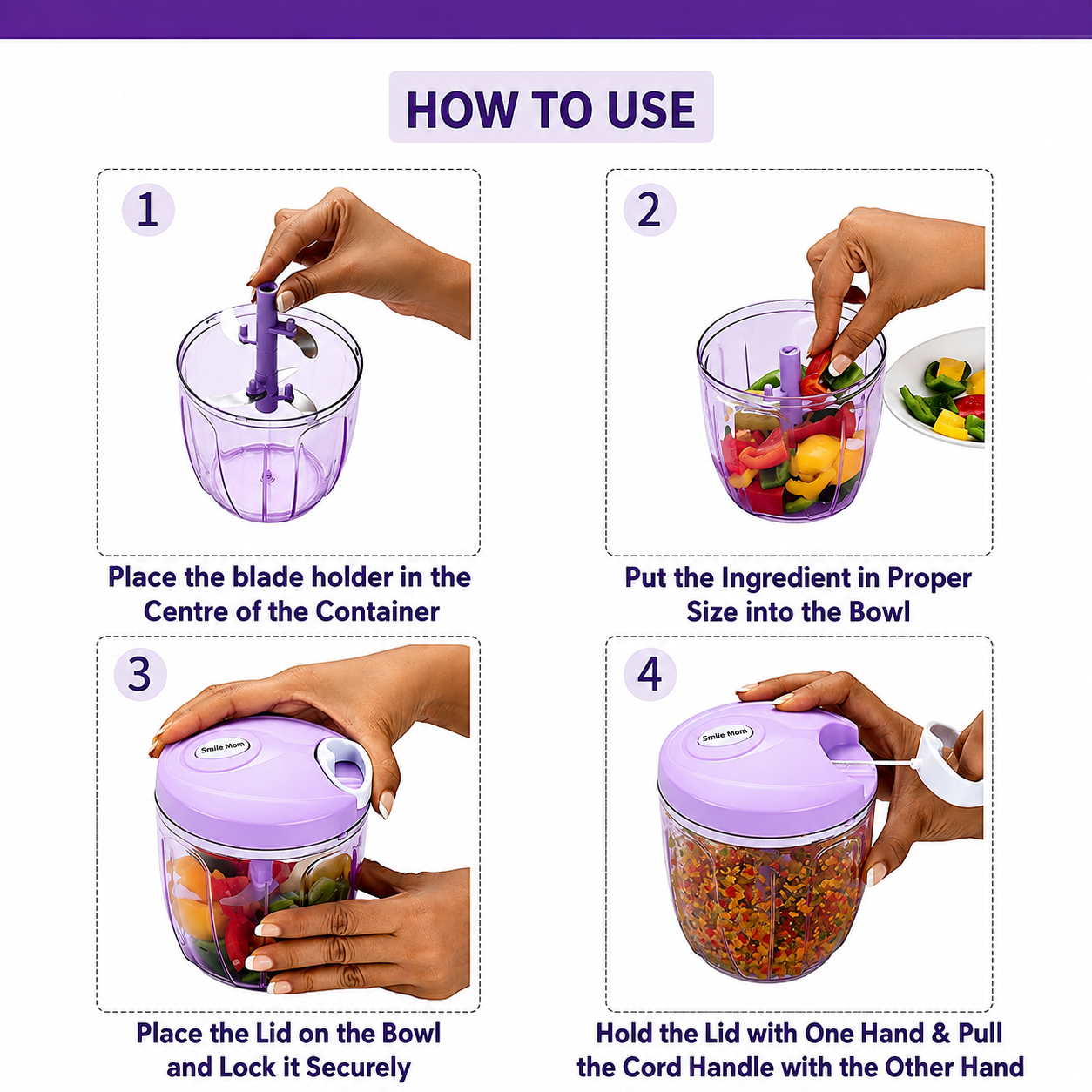 HOW TO USE

1

Place the blade holder in the Centre of the Container

2

Put the Ingredient in Proper Size into the Bowl

3

Smile Mom

Place the Lid on the Bowl and Lock it Securely

4

Smile Mom

Hold the Lid with One Hand & Pull the Cord Handle with the Other Hand